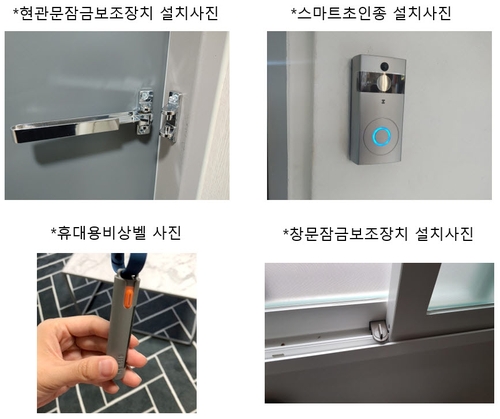 *현관문잠금보조장치 설치사진

*스마트초인종 설치사진

*휴대용비상벨 사진

*창문잠금보조장치 설치사진